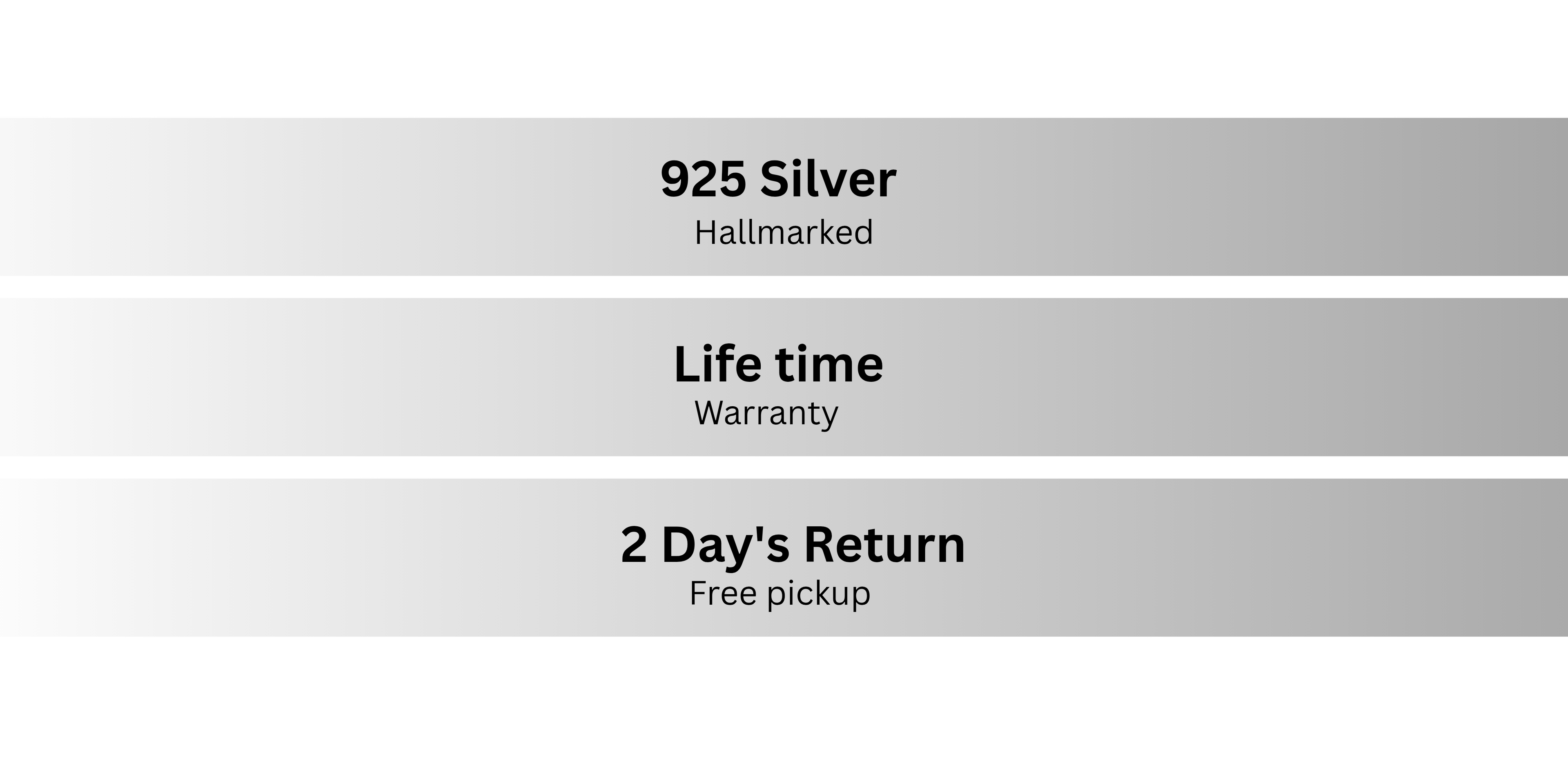 925 Silver
Hallmarked

Life time
Warranty

2 Day's Return
Free pickup